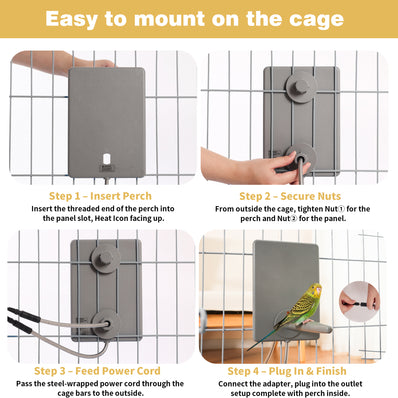 Easy to mount on the cage

Step 1 – Insert Perch
Insert the threaded end of the perch into the panel slot, Heat Icon facing up.

Step 2 – Secure Nuts
From outside the cage, tighten Nut① for the perch and Nut② for the panel.

Step 3 – Feed Power Cord
Pass the steel-wrapped power cord through the cage bars to the outside.

Step 4 – Plug In & Finish
Connect the adapter, plug into the outlet setup complete with perch inside.